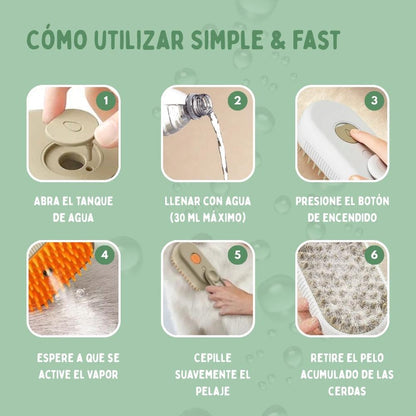 CÓMO UTILIZAR SIMPLE & FAST

1
ABRA EL TANQUE DE AGUA

2
LLENAR CON AGUA (30 ML MÁXIMO)

3
PRESIONE EL BOTÓN DE ENCENDIDO

4
ESPERE A QUE SE ACTIVE EL VAPOR

5
CEPILLE SUAVEMENTE EL PELAJE

6
RETIRE EL PELO ACUMULADO DE LAS CERDAS